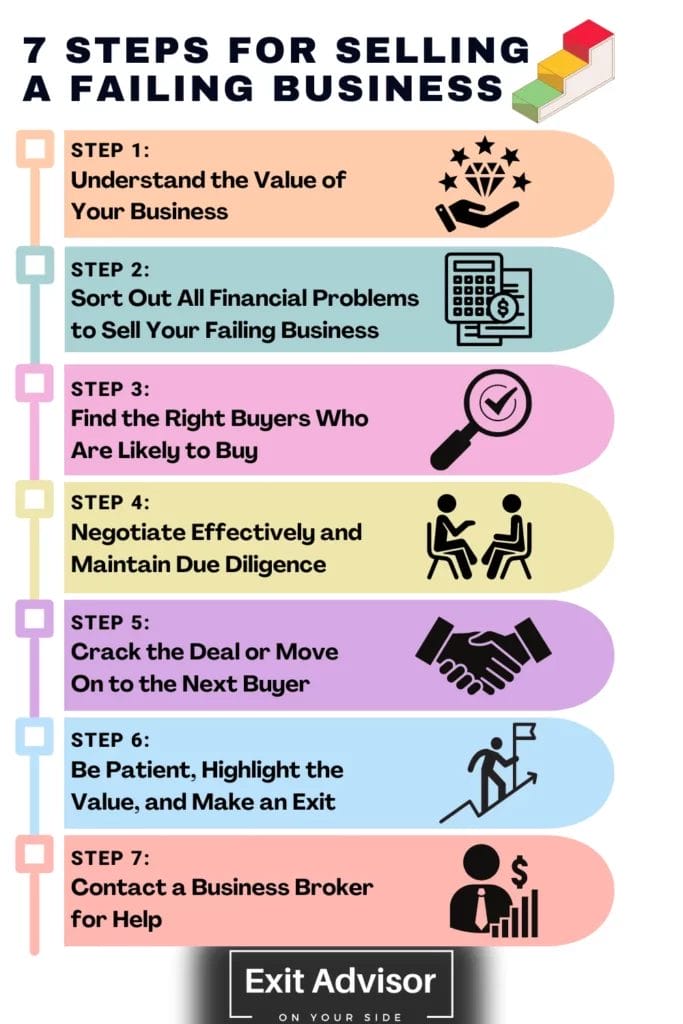 7 STEPS FOR SELLING A FAILING BUSINESS

STEP 1:
Understand the Value of Your Business

STEP 2:
Sort Out All Financial Problems to Sell Your Failing Business

STEP 3:
Find the Right Buyers Who Are Likely to Buy

STEP 4:
Negotiate Effectively and Maintain Due Diligence

STEP 5:
Crack the Deal or Move On to the Next Buyer

STEP 6:
Be Patient, Highlight the Value, and Make an Exit

STEP 7:
Contact a Business Broker for Help

Exit Advisor
ON YOUR SIDE